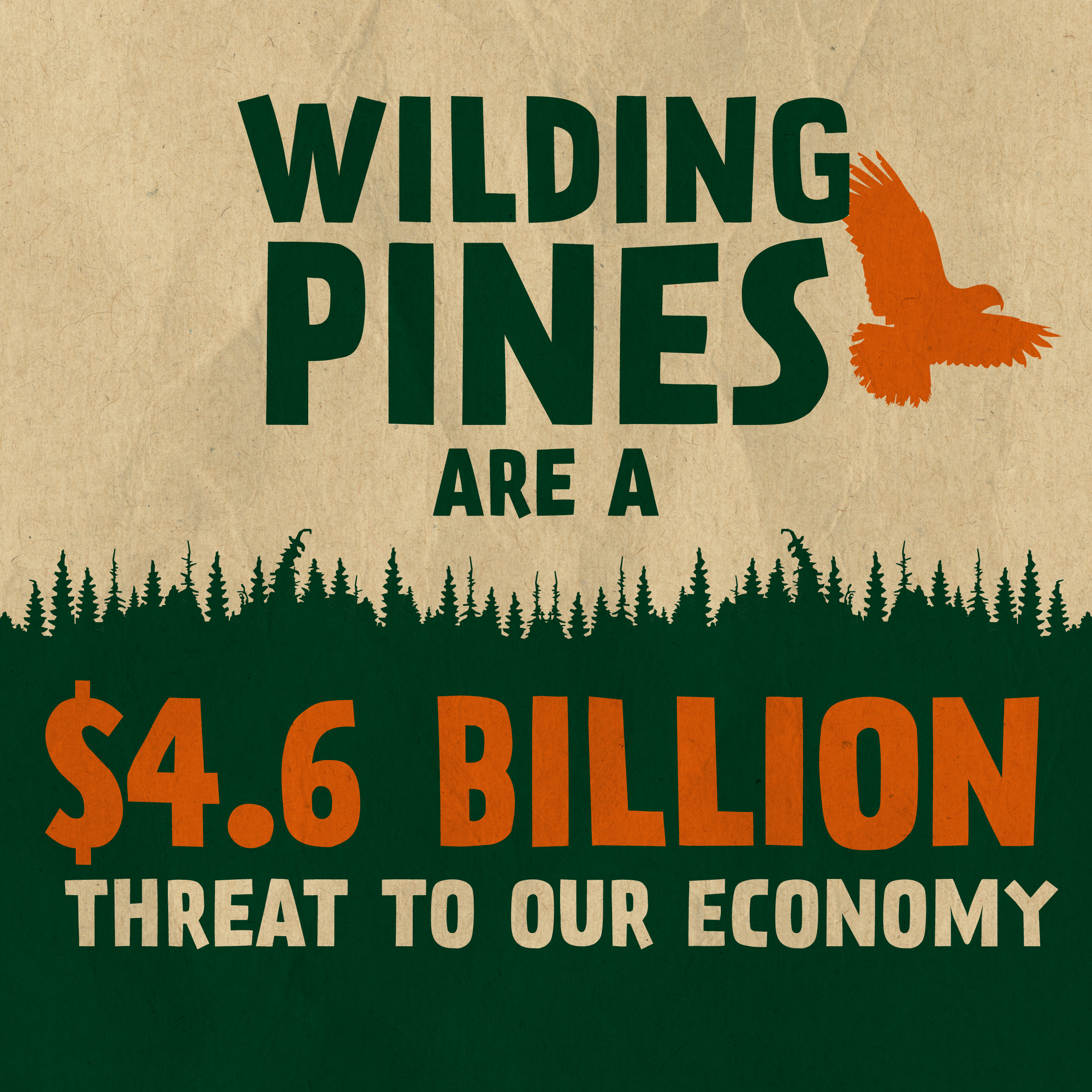 WILDING PINES

ARE A

\$4.6 BILLION

THREAT TO OUR ECONOMY