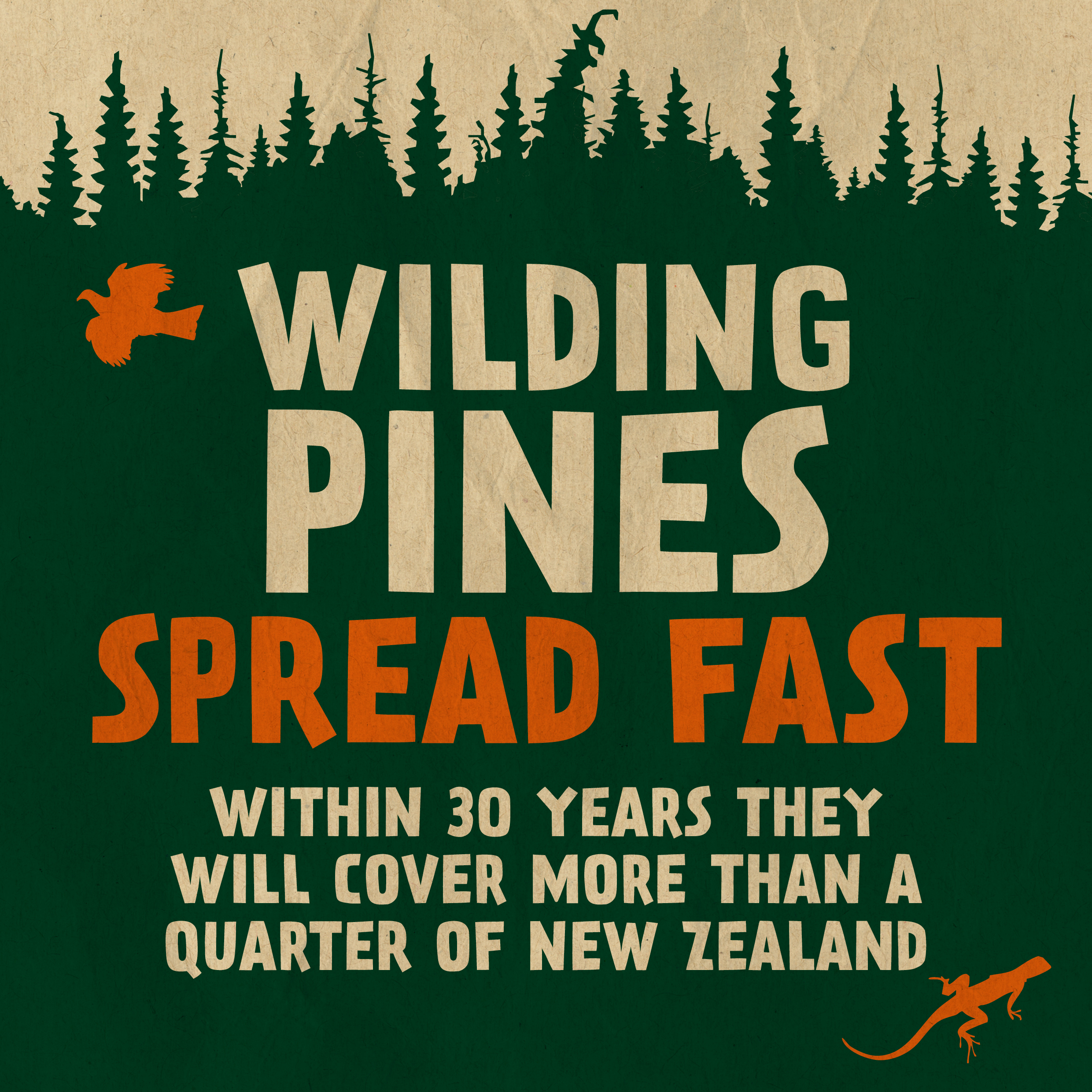 WILDING PINES
SPREAD FAST

WITHIN 30 YEARS THEY WILL COVER MORE THAN A QUARTER OF NEW ZEALAND