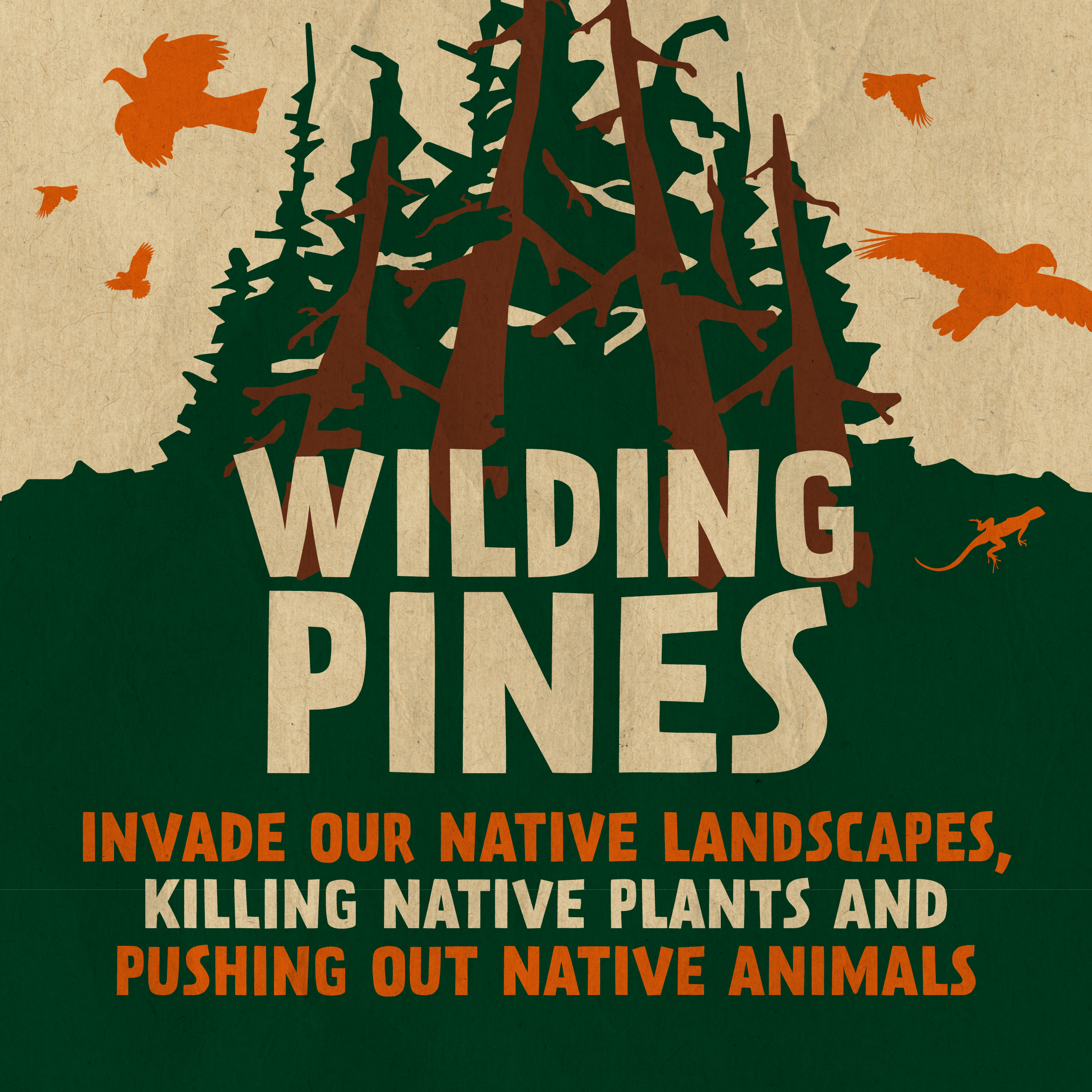 WILDING PINES

INVADE OUR NATIVE LANDSCAPES, KILLING NATIVE PLANTS AND PUSHING OUT NATIVE ANIMALS