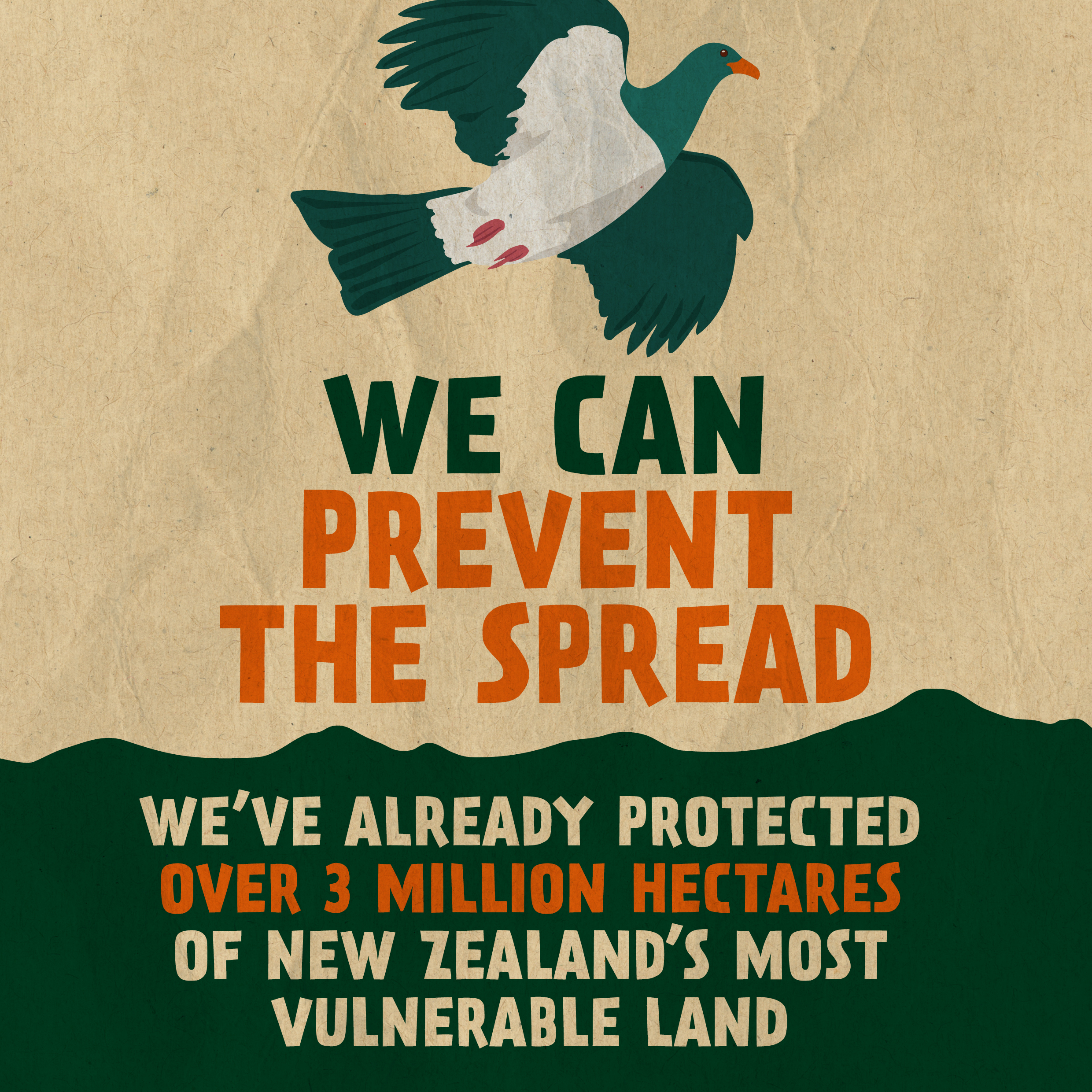 WE CAN
PREVENT
THE SPREAD

WE'VE ALREADY PROTECTED
OVER 3 MILLION HECTARES
OF NEW ZEALAND'S MOST
VULNERABLE LAND